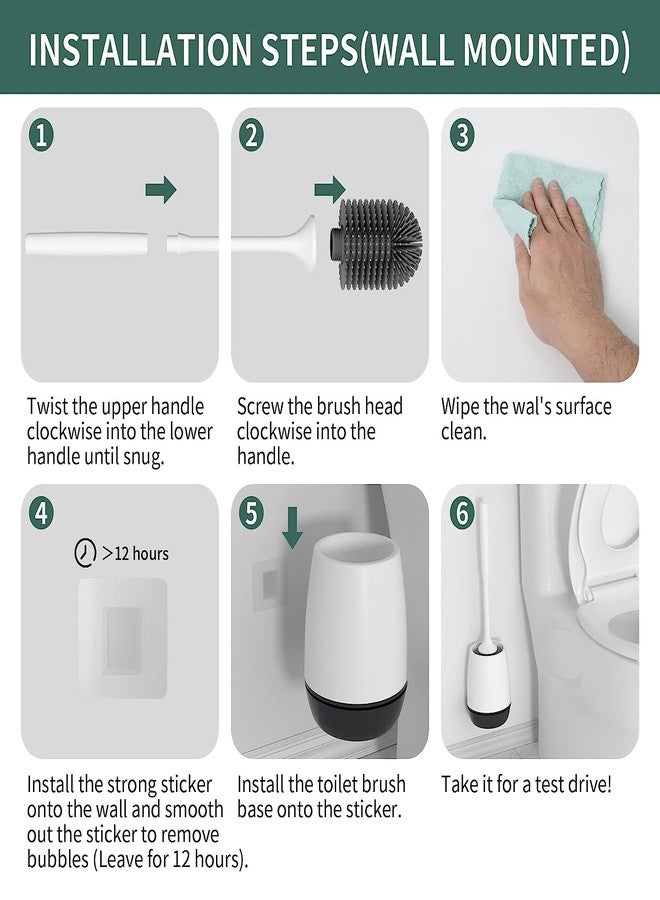 INSTALLATION STEPS(WALL MOUNTED)

1

Twist the upper handle clockwise into the lower handle until snug.

2

Screw the brush head clockwise into the handle.

3

Wipe the wal's surface clean.

4

>12 hours

Install the strong sticker onto the wall and smooth out the sticker to remove bubbles (Leave for 12 hours).

5

Install the toilet brush base onto the sticker.

6

Take it for a test drive!